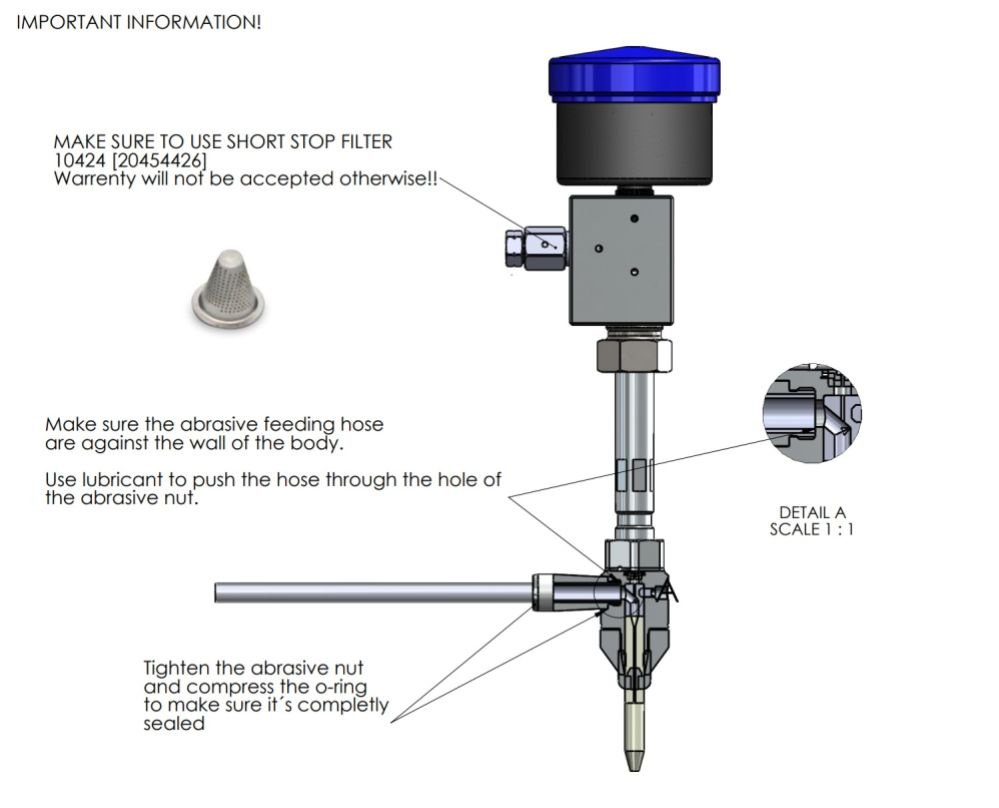 IMPORTANT INFORMATION!

MAKE SURE TO USE SHORT STOP FILTER 10424 [20454426]
Warrenty will not be accepted otherwise!!

Make sure the abrasive feeding hose are against the wall of the body.

Use lubricant to push the hose through the hole of the abrasive nut.

DETAIL A
SCALE 1 : 1

A

Tighten the abrasive nut and compress the o-ring to make sure it´s completly sealed